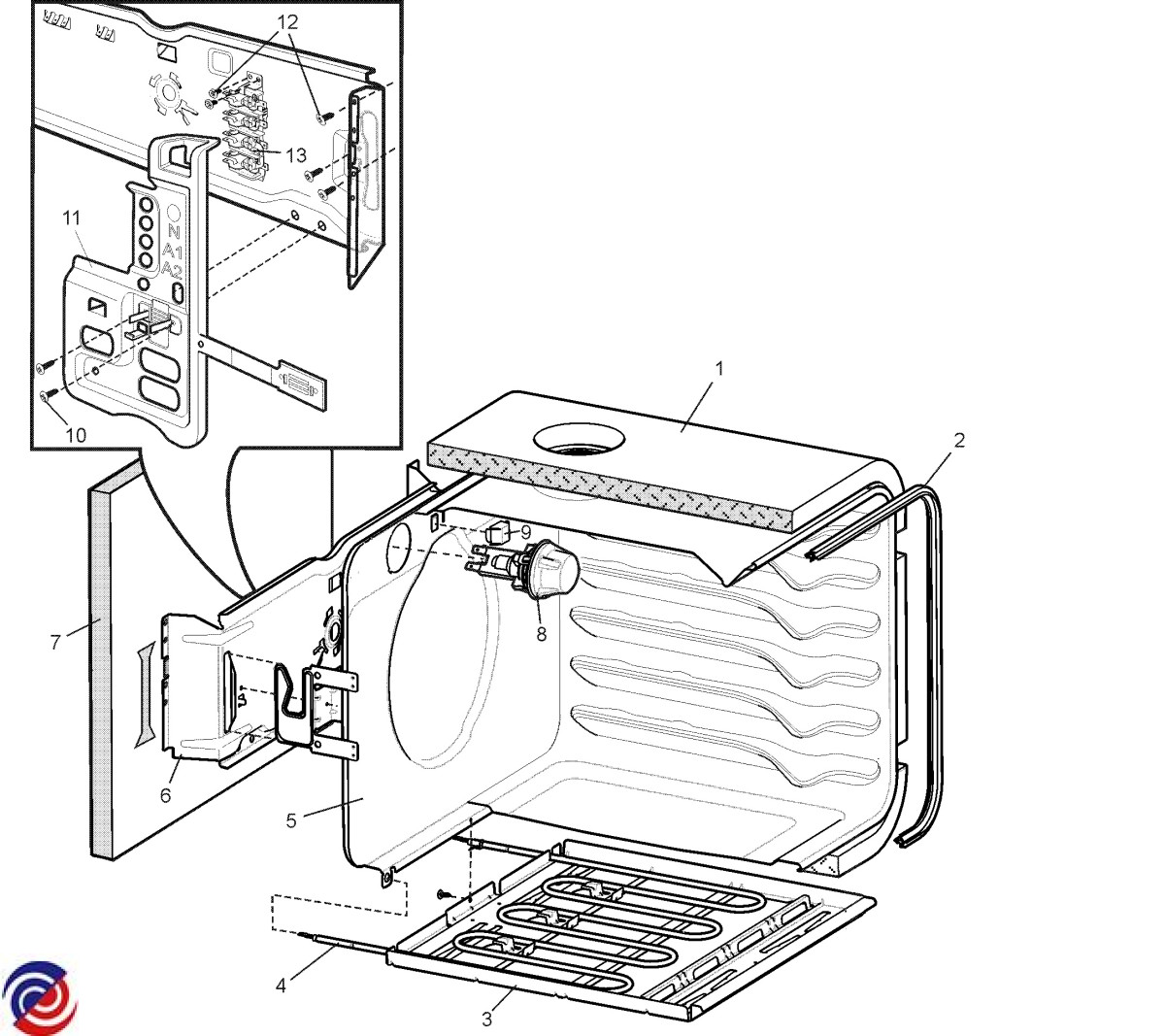 12
13
11
N
A1
A2
10
1
2
9
8
7
6
5
4
3